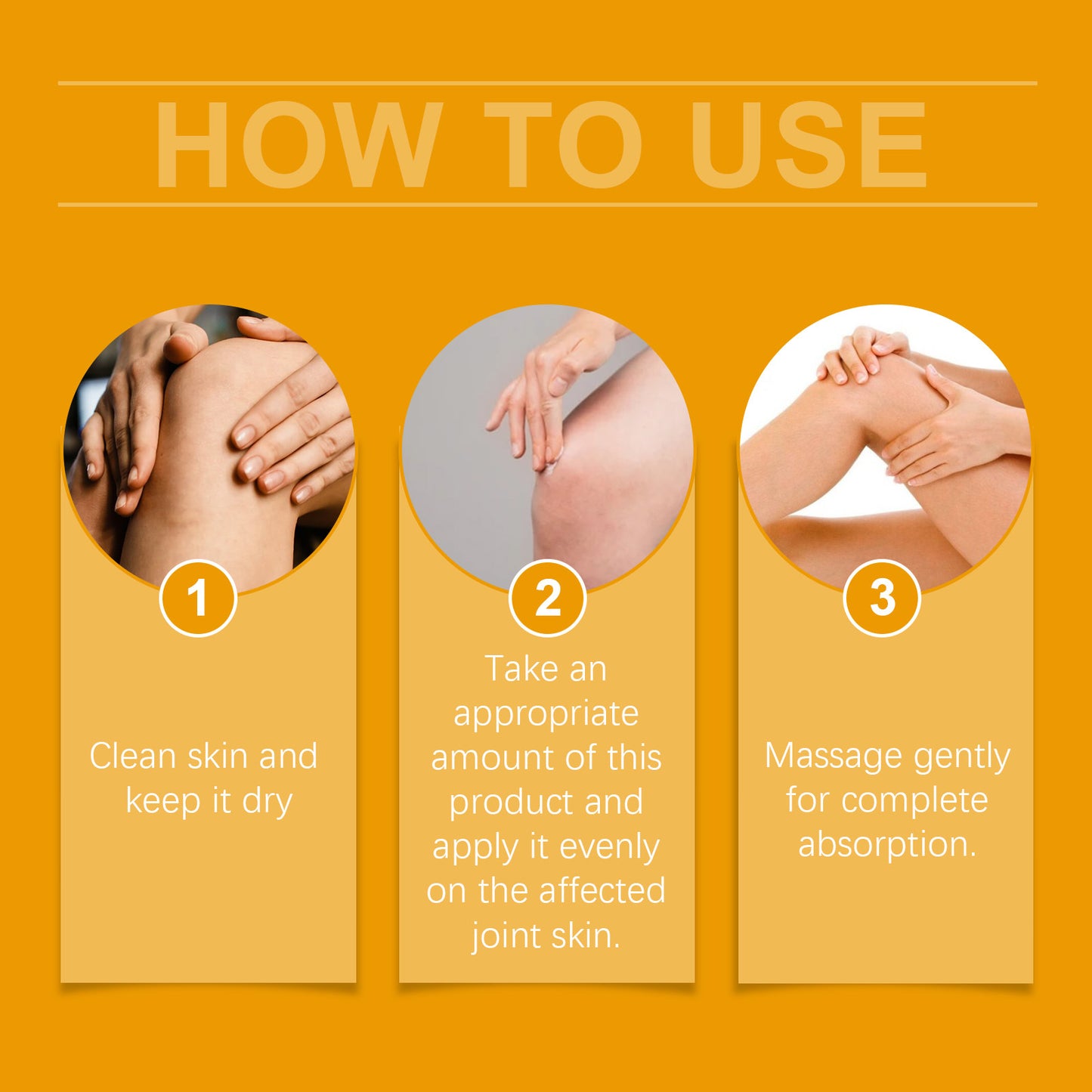 HOW TO USE

1

Clean skin and keep it dry

2

Take an appropriate amount of this product and apply it evenly on the affected joint skin.

3

Massage gently for complete absorption.