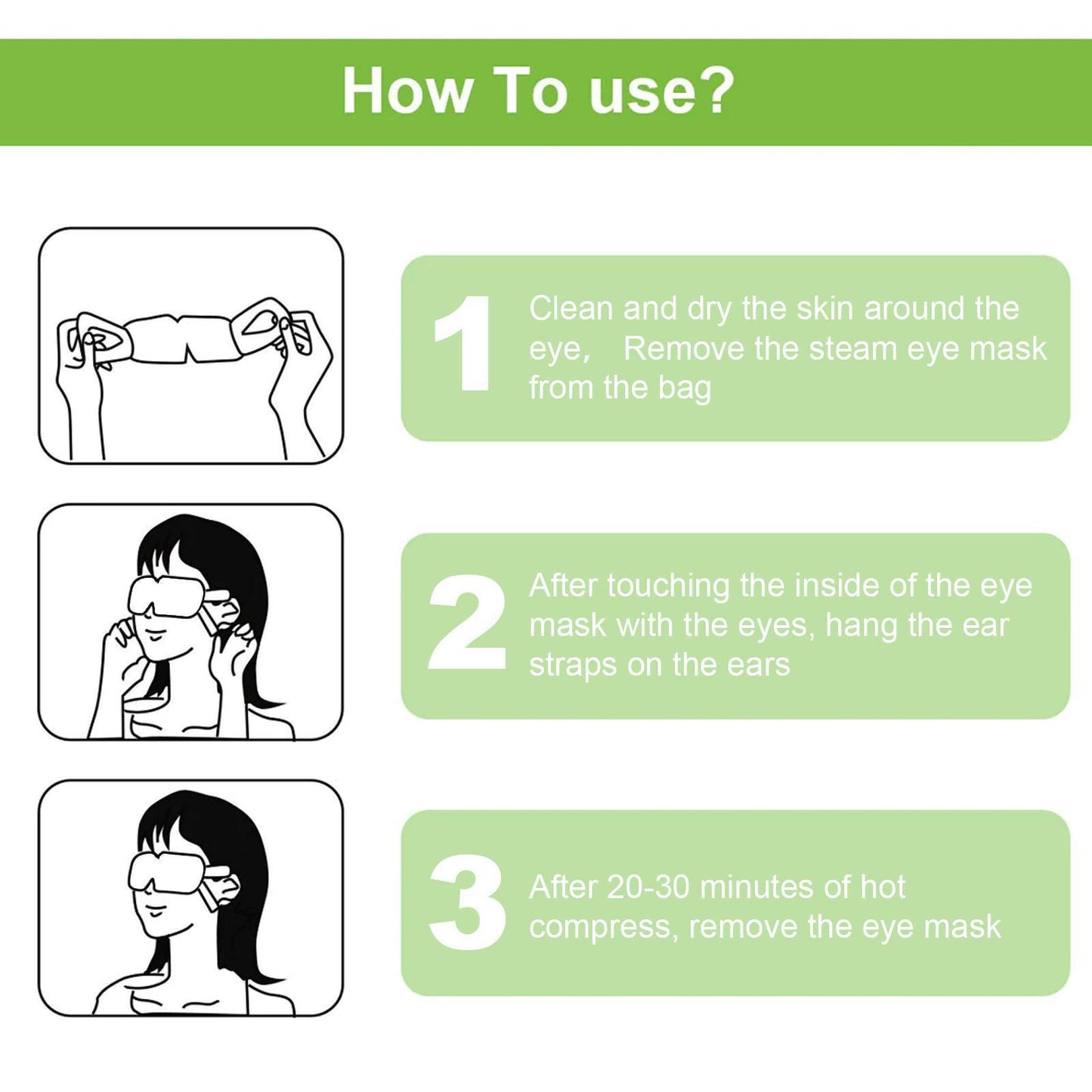 How To use?

1

Clean and dry the skin around the eye,  Remove the steam eye mask from the bag

2

After touching the inside of the eye mask with the eyes, hang the ear straps on the ears

3

After 20-30 minutes of hot compress, remove the eye mask